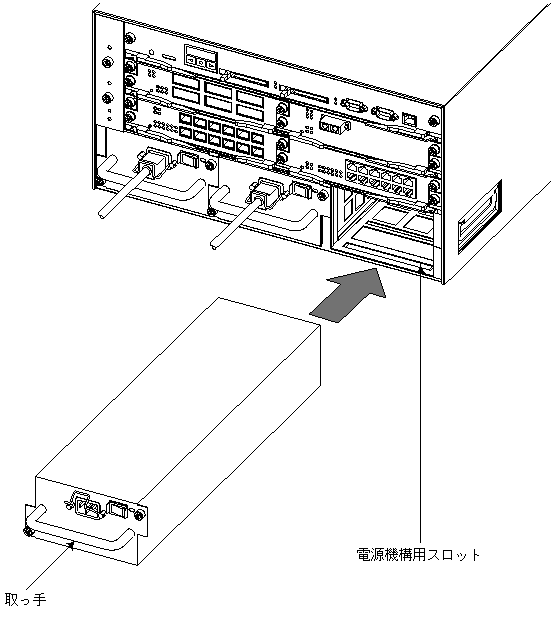 電源機構用スロット

取っ手