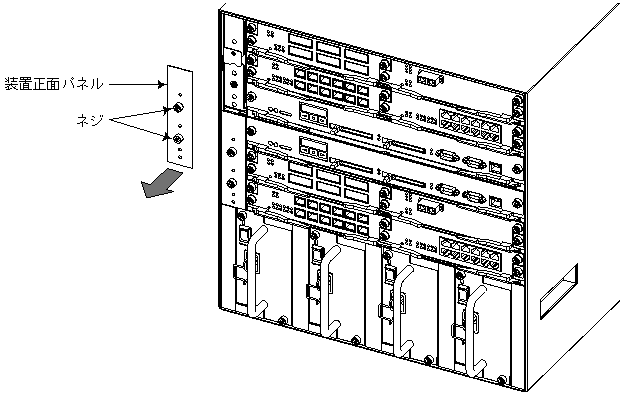 装置正面パネル

ネジ