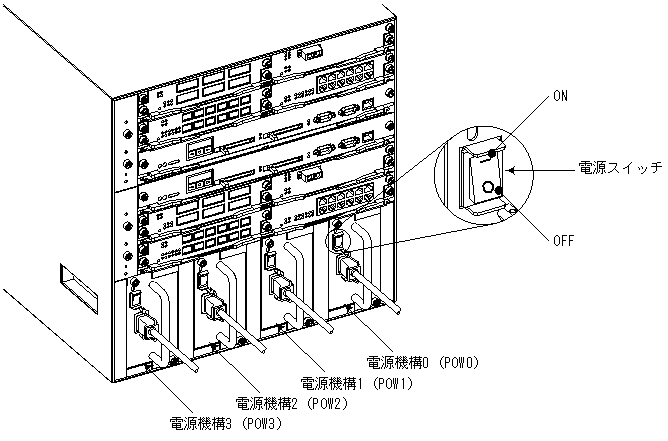 ON

電源スイッチ

OFF

電源機構0 (POW0)

電源機構1 (POW1)

電源機構2 (POW2)

電源機構3 (POW3)