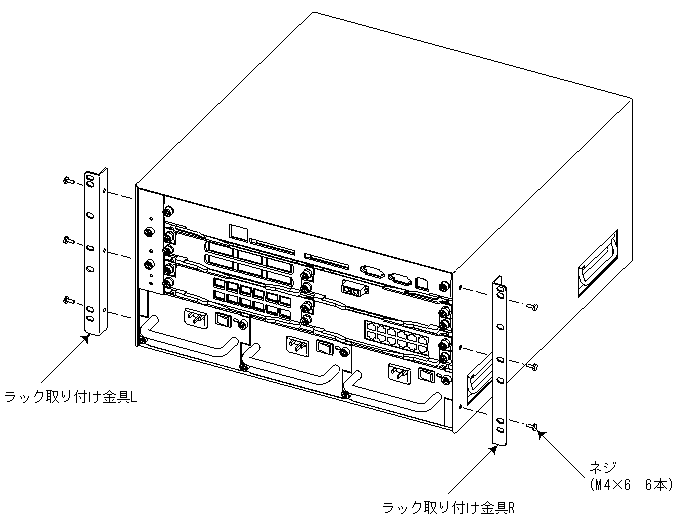 ラック取り付け金具L

ネジ
(M4×6　6本)

ラック取り付け金具R