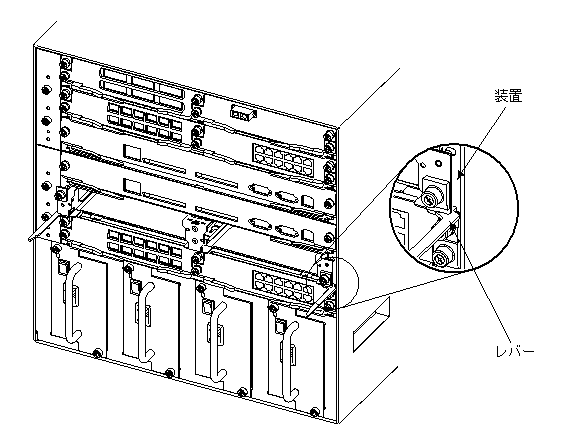 装置

レバー