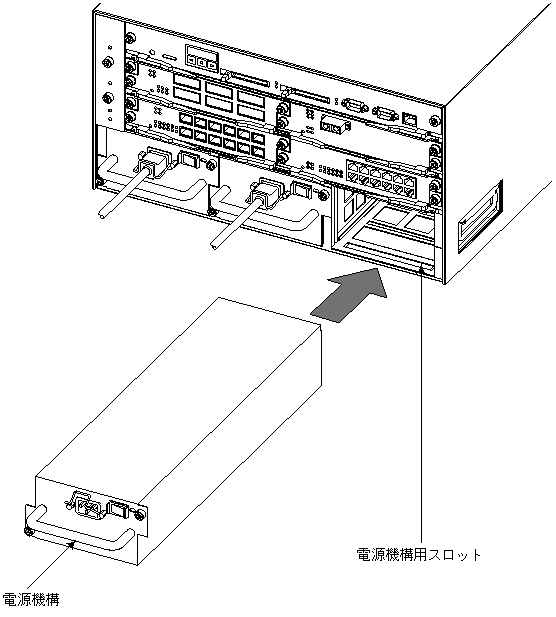 電源機構用スロット

電源機構