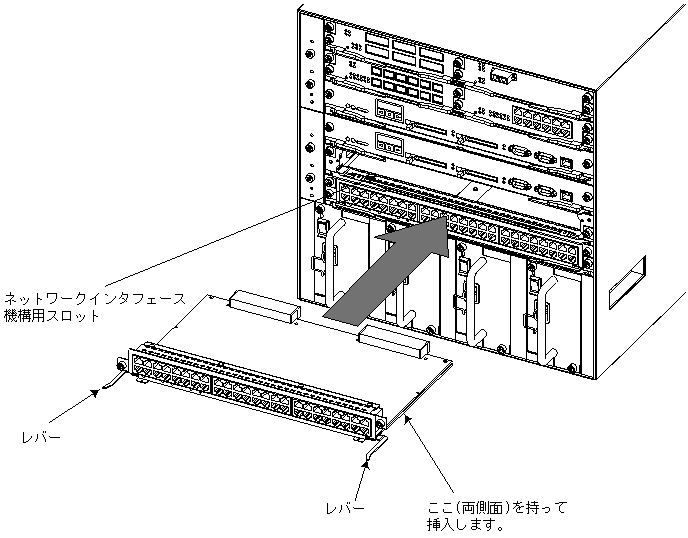 ネットワークインタフェース機構用スロット

レバー

レバー

ここ(両側面)を持って挿入します。