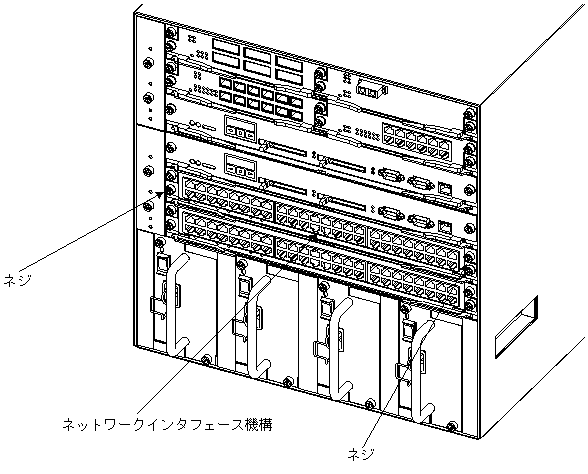 ネジ

ネットワークインタフェース機構

ネジ