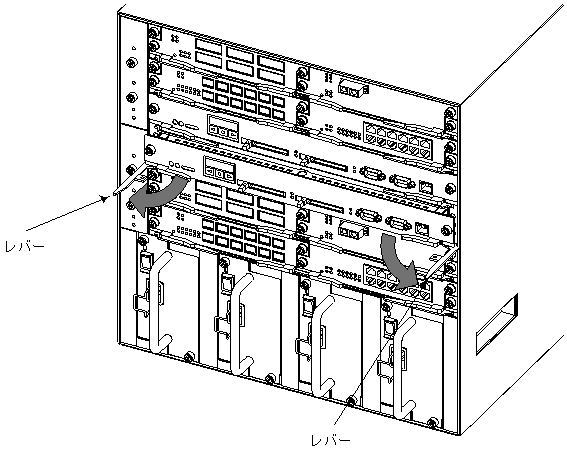 レバー

レバー