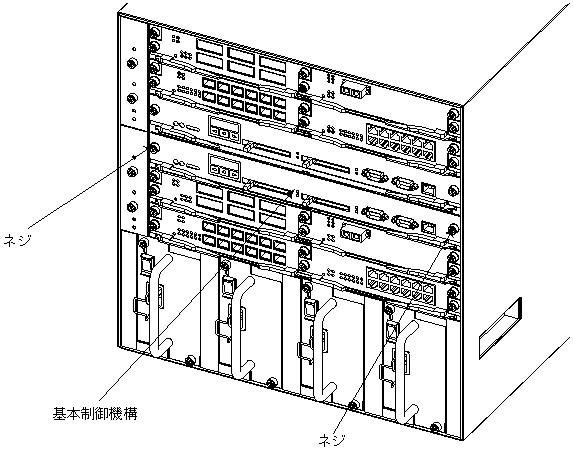 ネジ

基本制御機構

ネジ