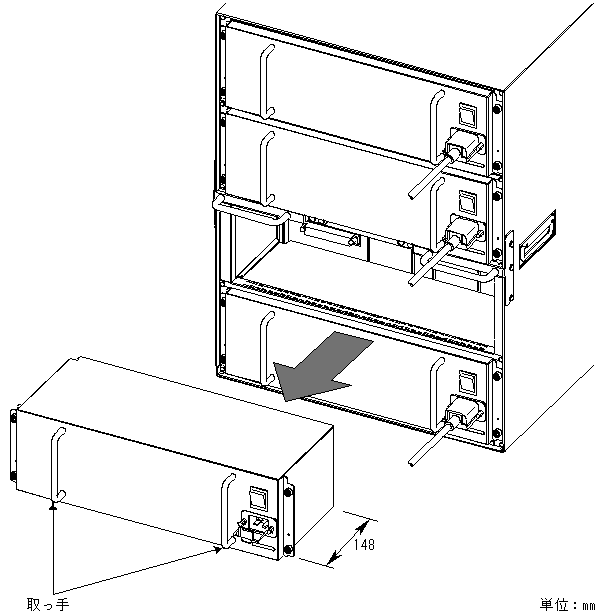 148

取っ手

単位：mm