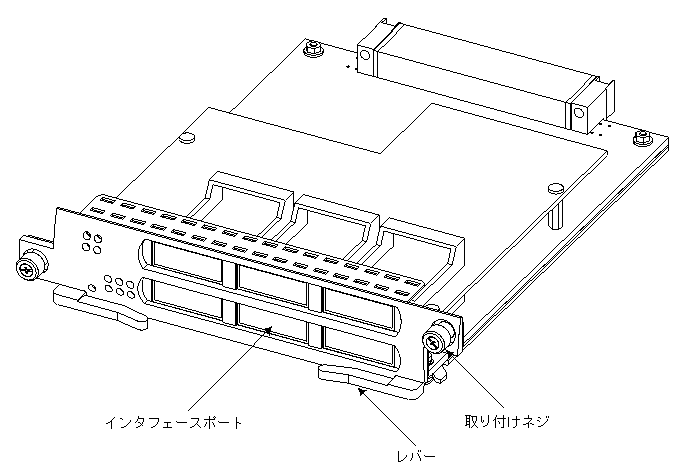 インタフェースポート

取り付けネジ

レバー