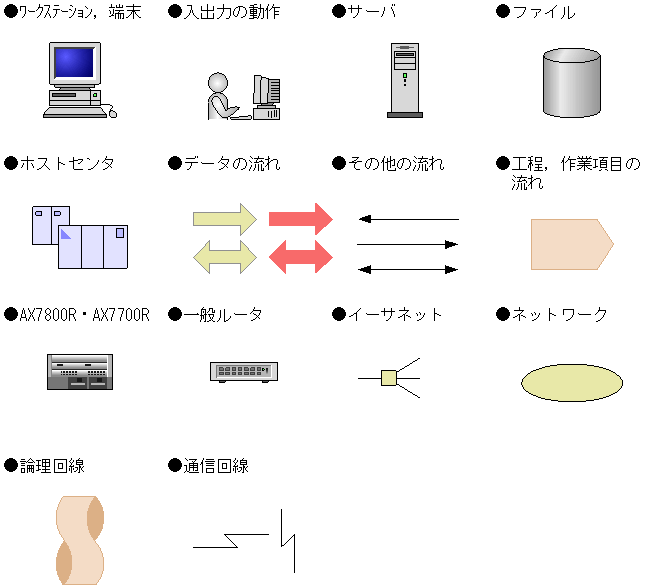 ●ﾜｰｸｽﾃｰｼｮﾝ，端末

●入出力の動作

●サーバ

●ファイル

●ホストセンタ

●データの流れ

●その他の流れ

●工程，作業項目の流れ

●AX7800R・AX7700R

●一般ルータ

●イーサネット

●ネットワーク

●論理回線

●通信回線