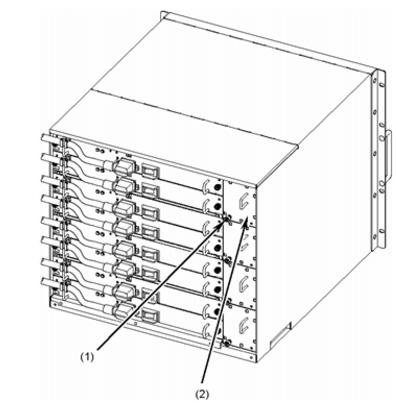 (1)

(2)