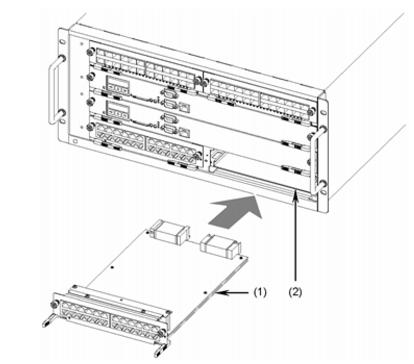 (1)

(2)