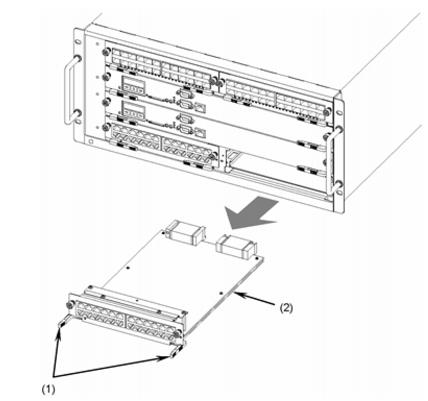 (2)

(1)