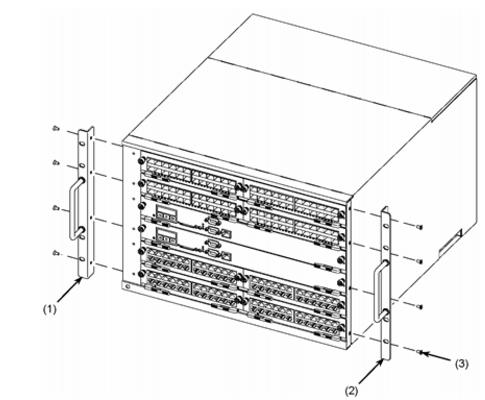 (1)

(2)

(3)