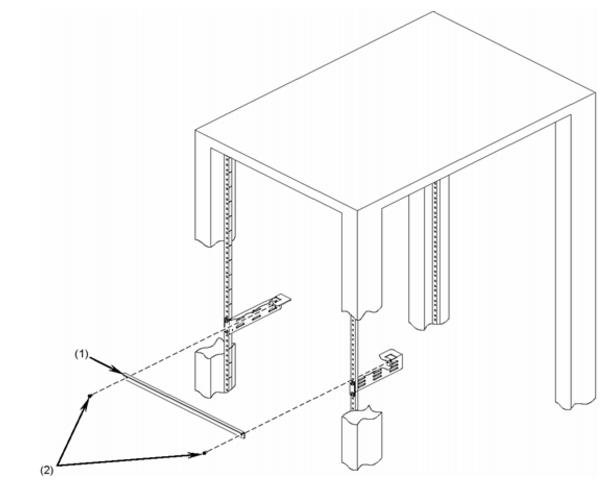 (1)

(2)