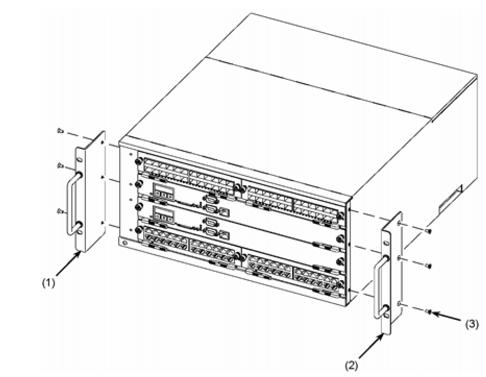 (1)
(2)
(3)