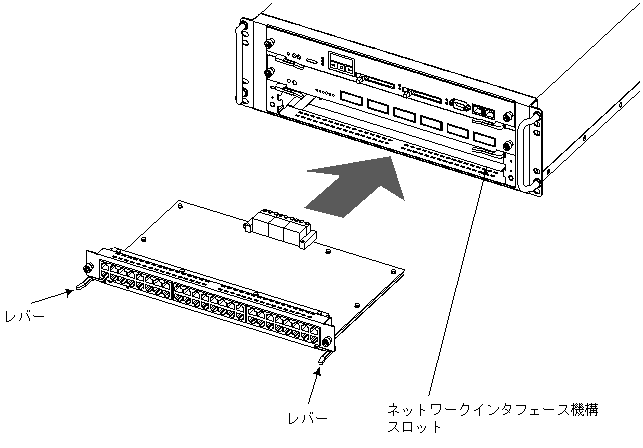 レバー

レバー

ネットワークインタフェース機構スロット