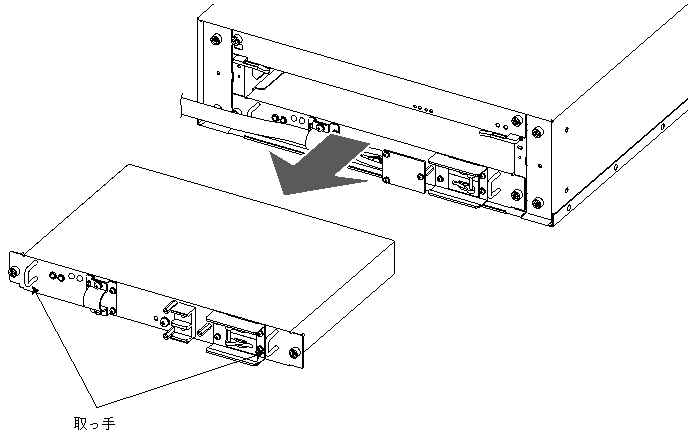 取っ手