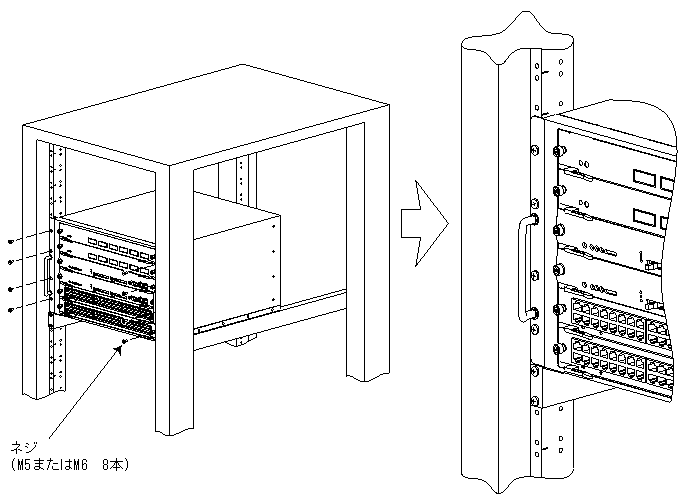 ネジ
(M5またはM6　8本)