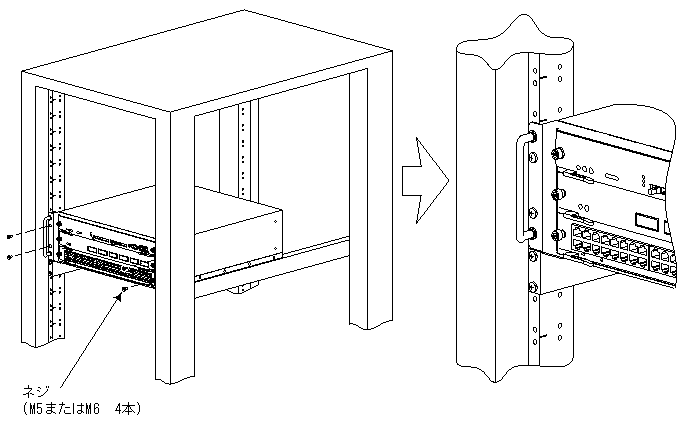 ネジ
(M5またはM6　4本)