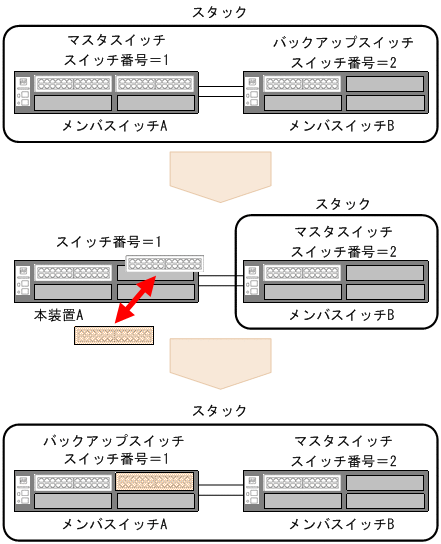 スタック

マスタスイッチ
スイッチ番号＝1

バックアップスイッチ
スイッチ番号＝2

メンバスイッチA

メンバスイッチB

スタック

スイッチ番号＝1

マスタスイッチ
スイッチ番号＝2

本装置A

メンバスイッチB

スタック

バックアップスイッチ
スイッチ番号＝1

マスタスイッチ
スイッチ番号＝2

メンバスイッチA

メンバスイッチB