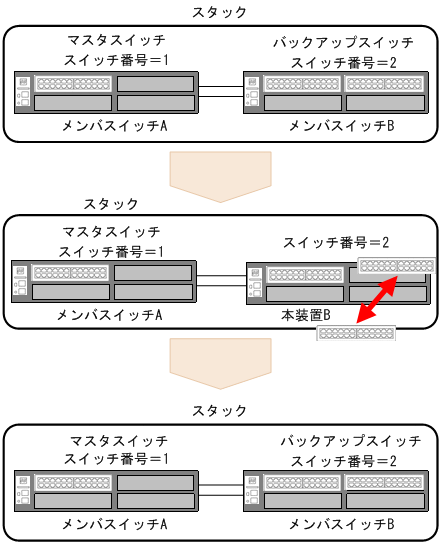 スタック

マスタスイッチ
スイッチ番号＝1

バックアップスイッチ
スイッチ番号＝2

メンバスイッチA

メンバスイッチB

スタック

マスタスイッチ
スイッチ番号＝1

スイッチ番号＝2

メンバスイッチA

本装置B

スタック

マスタスイッチ
スイッチ番号＝1

バックアップスイッチ
スイッチ番号＝2

メンバスイッチA

メンバスイッチB