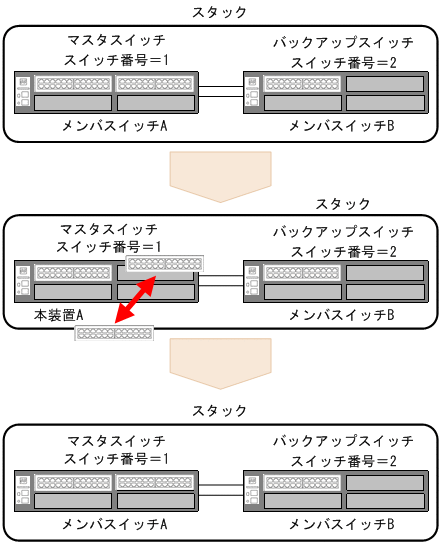 スタック

マスタスイッチ
スイッチ番号＝1

バックアップスイッチ
スイッチ番号＝2

メンバスイッチA

メンバスイッチB

スタック

マスタスイッチ
スイッチ番号＝1

バックアップスイッチ
スイッチ番号＝2

本装置A

メンバスイッチB

スタック

マスタスイッチ
スイッチ番号＝1

バックアップスイッチ
スイッチ番号＝2

メンバスイッチA

メンバスイッチB