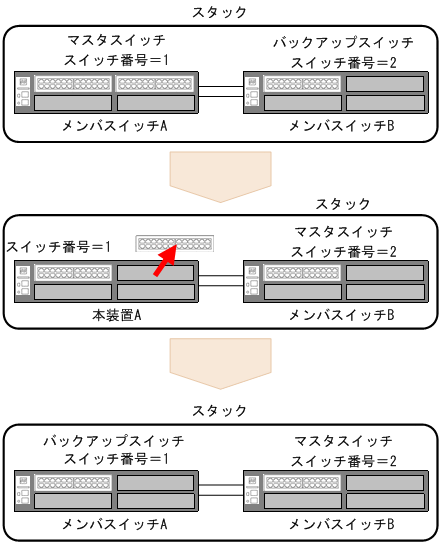 スタック

マスタスイッチ
スイッチ番号＝1

バックアップスイッチ
スイッチ番号＝2

メンバスイッチA

メンバスイッチB

スタック

スイッチ番号＝1

マスタスイッチ
スイッチ番号＝2

本装置A

メンバスイッチB

スタック

バックアップスイッチ
スイッチ番号＝1

マスタスイッチ
スイッチ番号＝2

メンバスイッチA

メンバスイッチB