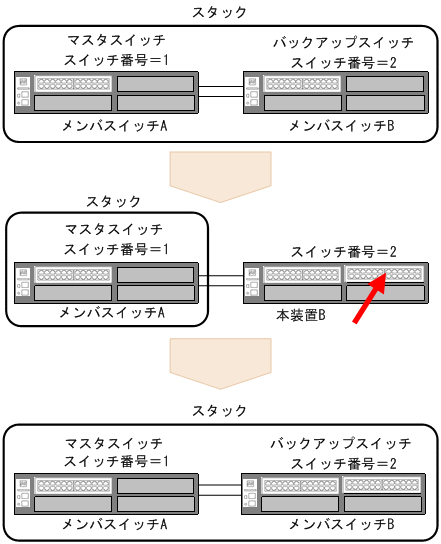 スタック

マスタスイッチ
スイッチ番号＝1

バックアップスイッチ
スイッチ番号＝2

メンバスイッチA

メンバスイッチB

スタック

マスタスイッチ
スイッチ番号＝1

スイッチ番号＝2

メンバスイッチA

本装置B

スタック

マスタスイッチ
スイッチ番号＝1

バックアップスイッチ
スイッチ番号＝2

メンバスイッチA

メンバスイッチB