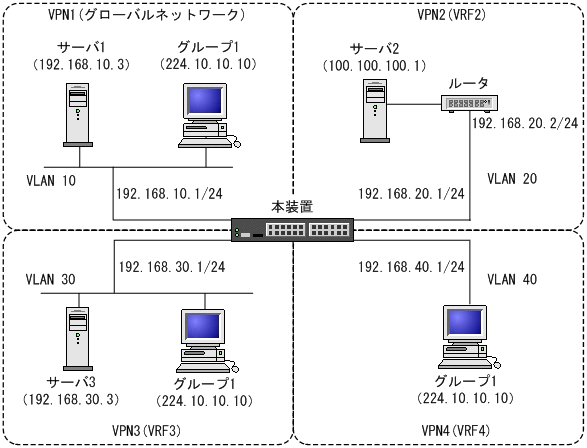 VPN1(グローバルネットワーク)

サーバ1
(192.168.10.3)

グループ1
(224.10.10.10)

VLAN 10

192.168.10.1/24

VPN2(VRF2)

サーバ2
(100.100.100.1)

ルータ

192.168.20.2/24

VLAN 20

192.168.20.1/24

本装置

192.168.30.1/24

VLAN 30

サーバ3
(192.168.30.3)

グループ1
(224.10.10.10)

VPN3(VRF3)

192.168.40.1/24

VLAN 40

グループ1
(224.10.10.10)

VPN4(VRF4)