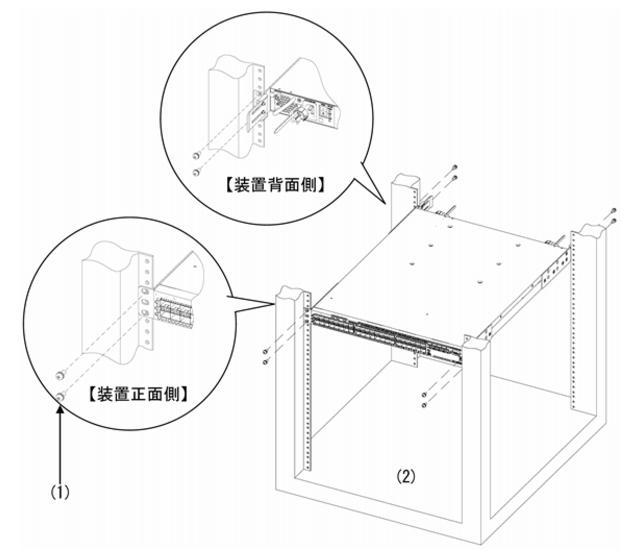 【装置背面側】

【装置正面側】

(1)

(2)