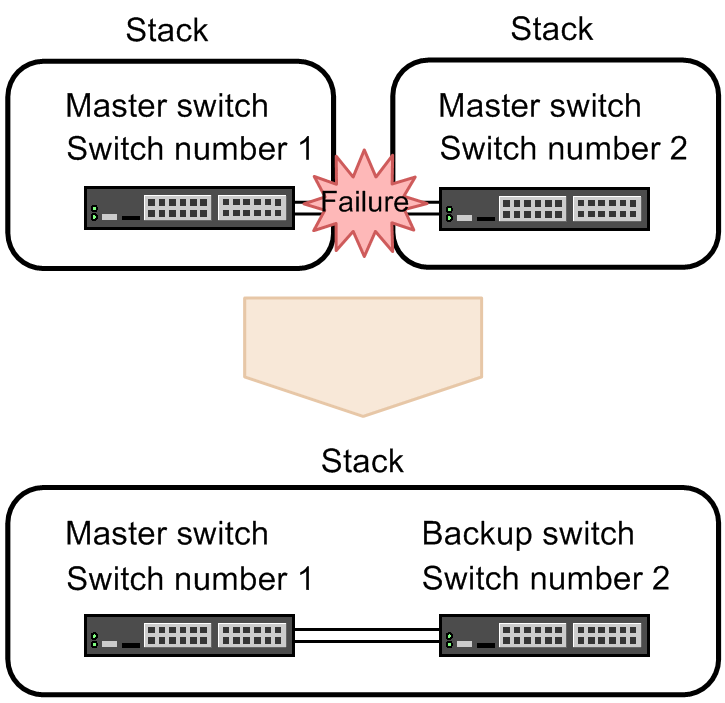 Stack

Master switch
Switch number 1

Failure

Stack

Master switch
Switch number 2

Stack

Master switch
Switch number 1

Backup switch
Switch number 2