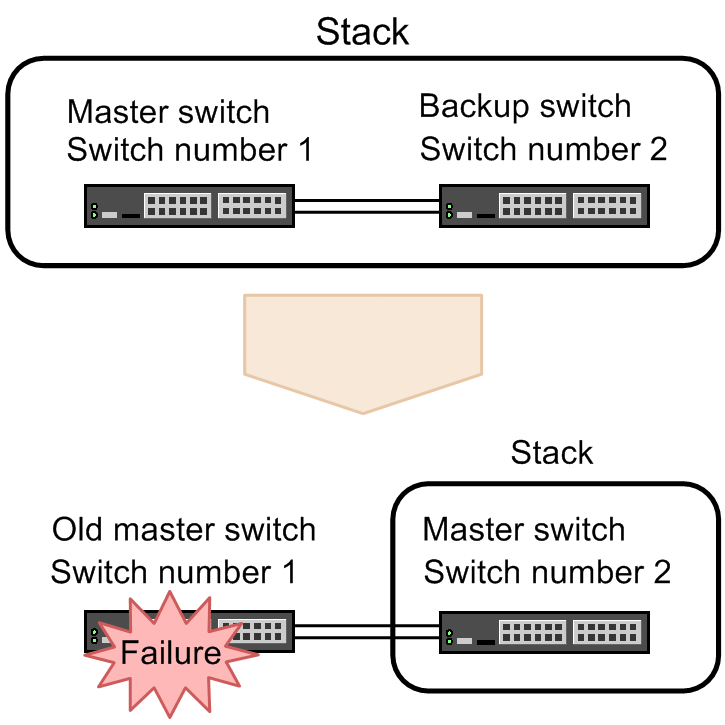 Stack

Master switch
Switch number 1

Backup switch
Switch number 2

Stack

Old master switch
Switch number 1

Failure

Master switch
Switch number 2