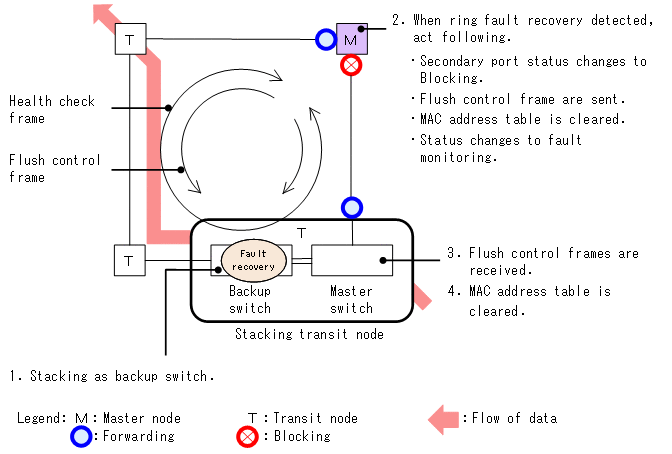 T

M

2. When ring fault recovery detected, act following.

・Secondary port status changes to Blocking.

・Flush control frame are sent.

・MAC address table is cleared.

・Status changes to fault monitoring.

Health check frame

Flush control frame

T

T

Fault recovery

Backup switch

Master switch

Stacking transit node

3. Flush control frames are received.

4. MAC address table is cleared.

1. Stacking as backup switch.

Legend: M : Master node    T : Transit node    : Flow of data

: Forwarding    : Blocking