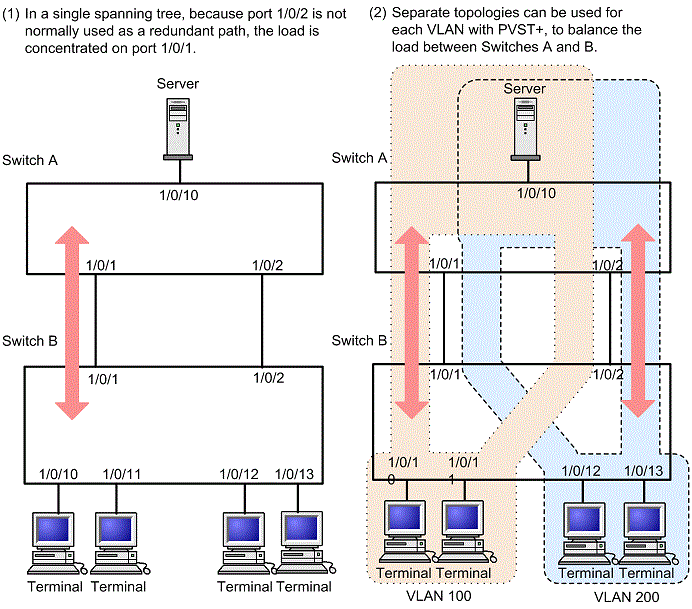 (1) In a single spanning tree, because port 1/0/2 is not normally used as a redundant path, the load is concentrated on port 1/0/1.

Server

Switch A

1/0/10

1/0/1

1/0/2

Switch B

1/0/1

1/0/2

1/0/10

1/0/11

1/0/12

1/0/13

Terminal Terminal

Terminal Terminal

(2) Separate topologies can be used for each VLAN with PVST+, to balance the load between Switches A and B.

Server

Switch A

1/0/10

1/0/1

1/0/2

Switch B

1/0/1

1/0/2

1/0/1
0

1/0/1
1

1/0/12

1/0/13

Terminal Terminal

Terminal Terminal

VLAN 100

VLAN 200